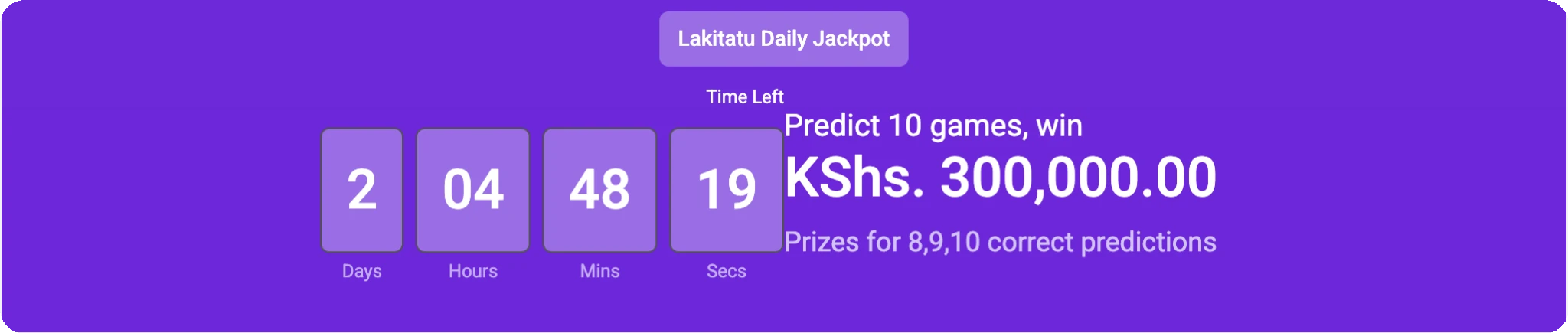 Lakitatu Daily Jackpot

Time Left

2
Days

04
Hours

48
Mins

19
Secs

Predict 10 games, win

KShs. 300,000.00

Prizes for 8,9,10 correct predictions